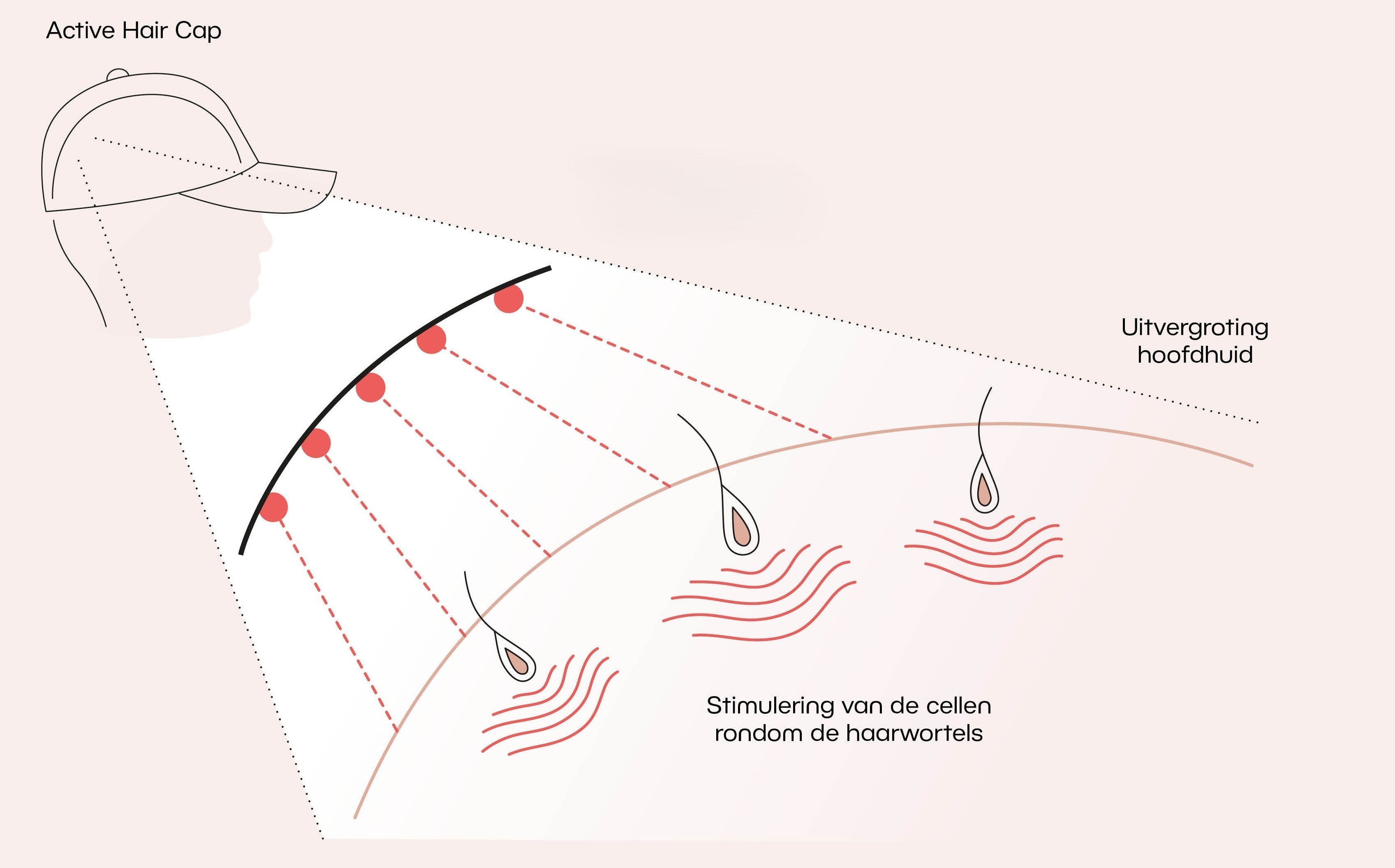 Active Hair Cap

Uitvergroting hoofdhuid

Stimulering van de cellen rondom de haarwortels