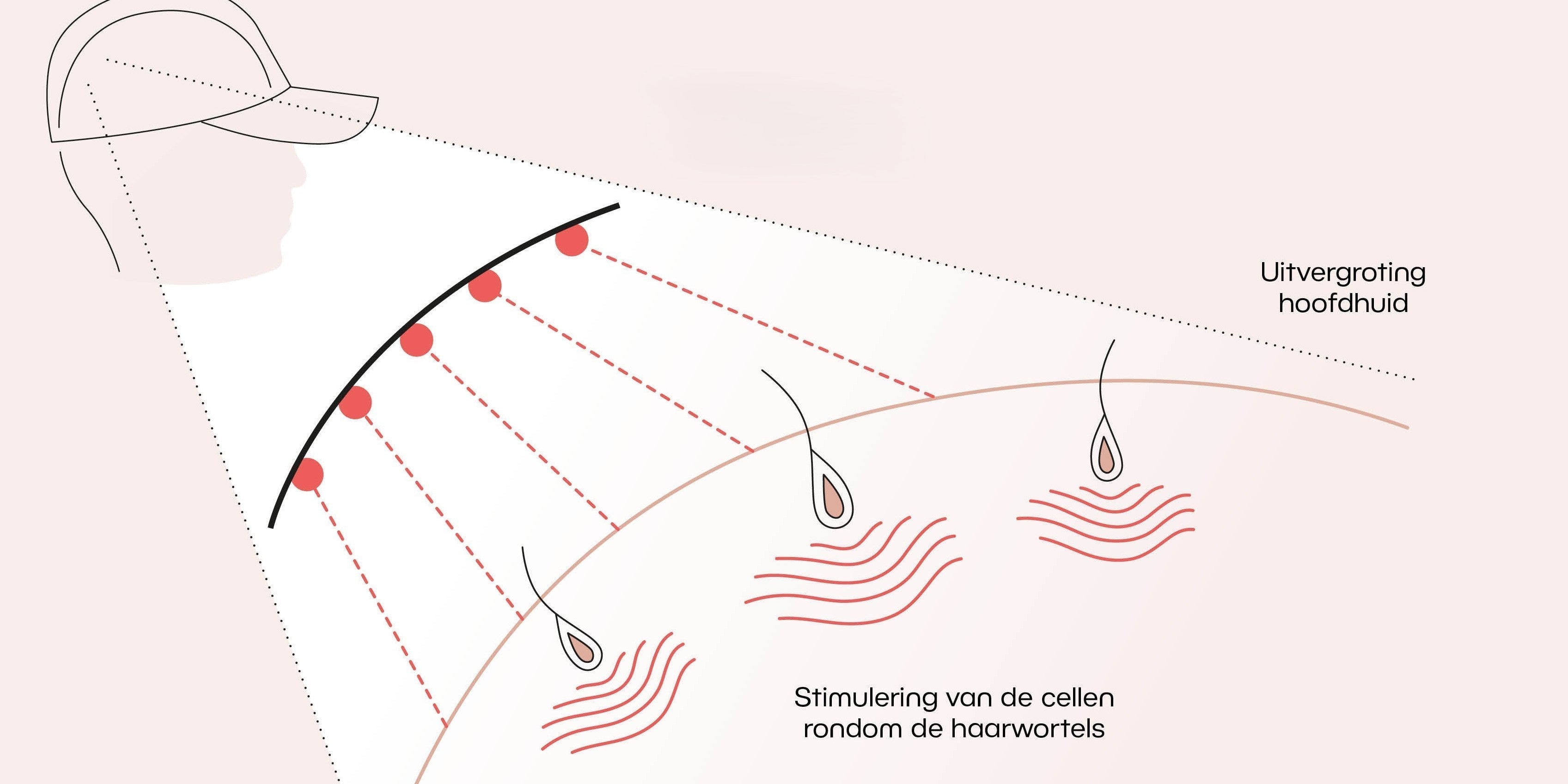 Uitvergroting hoofdhuid

Stimulering van de cellen rondom de haarwortels